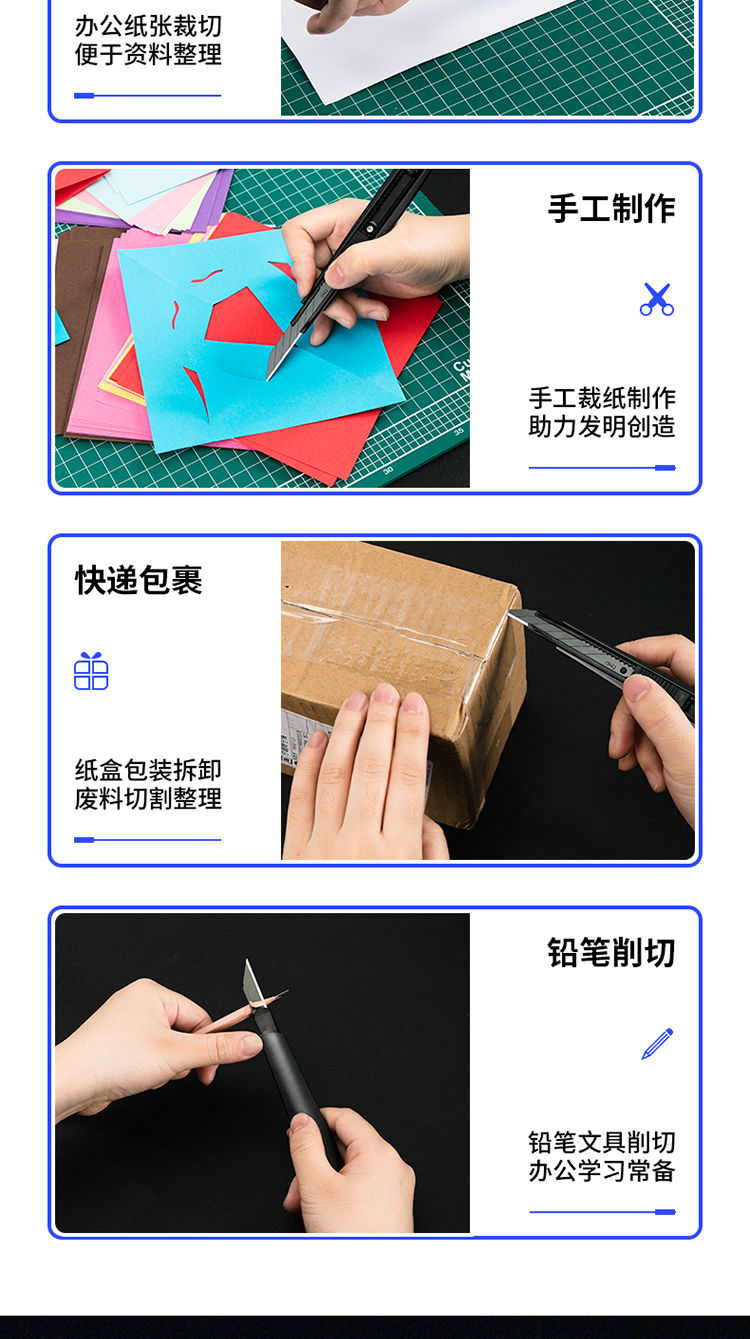 办公纸张裁切
便于资料整理

手工制作

手工裁纸制作
助力发明创造

快递包裹

纸盒包装拆卸
废料切割整理

铅笔削切

铅笔文具削切
办公学习常备